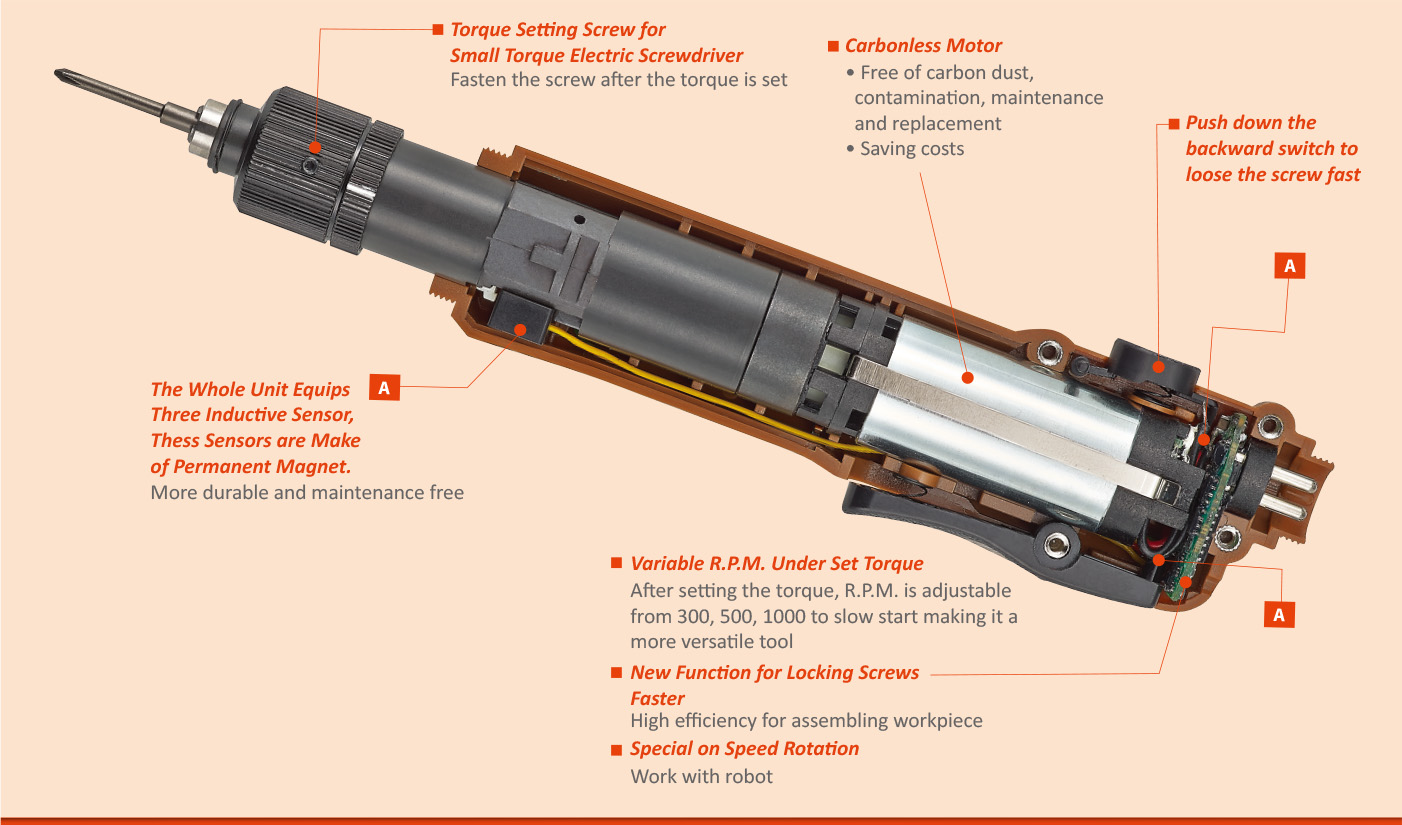 ■ Torque Setting Screw for Small Torque Electric Screwdriver
Fasten the screw after the torque is set

■ Carbonless Motor
• Free of carbon dust, contamination, maintenance and replacement
• Saving costs

■ Push down the backward switch to loose the screw fast

A

The Whole Unit Equips Three Inductive Sensor, Thess Sensors are Make of Permanent Magnet.
More durable and maintenance free

A

■ Variable R.P.M. Under Set Torque
After setting the torque, R.P.M. is adjustable from 300, 500, 1000 to slow start making it a more versatile tool

A

■ New Function for Locking Screws Faster
High efficiency for assembling workpiece

■ Special on Speed Rotation
Work with robot