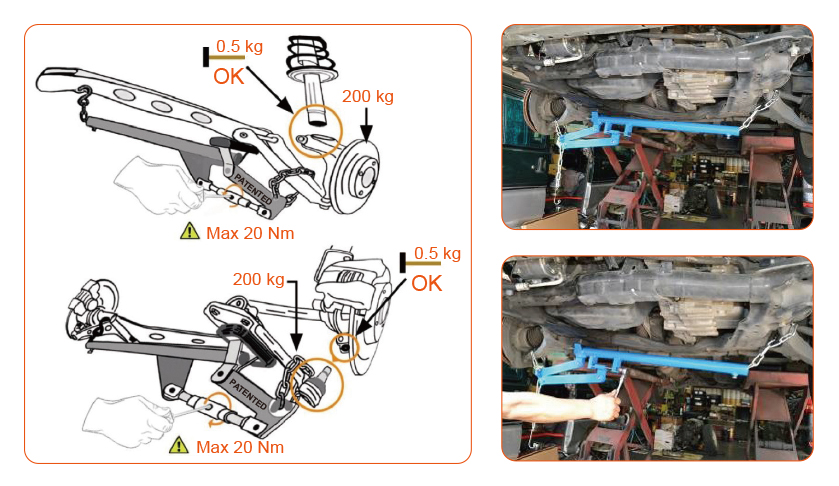 0.5 kg
OK
200 kg
PATENTED
Max 20 Nm

0.5 kg
OK
200 kg
PATENTED
Max 20 Nm