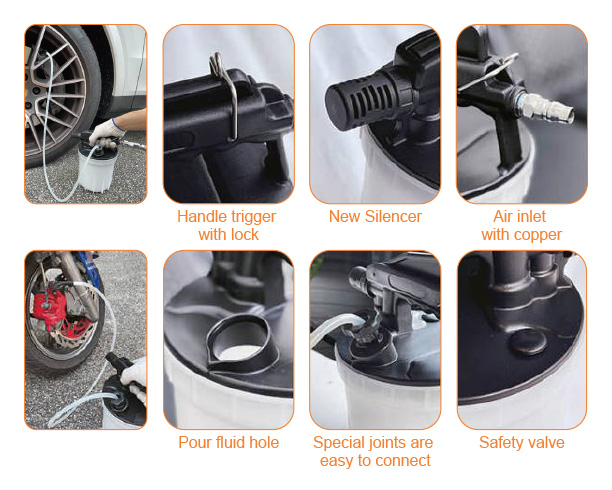 Handle trigger with lock

New Silencer

Air inlet with copper

Pour fluid hole

Special joints are easy to connect

Safety valve