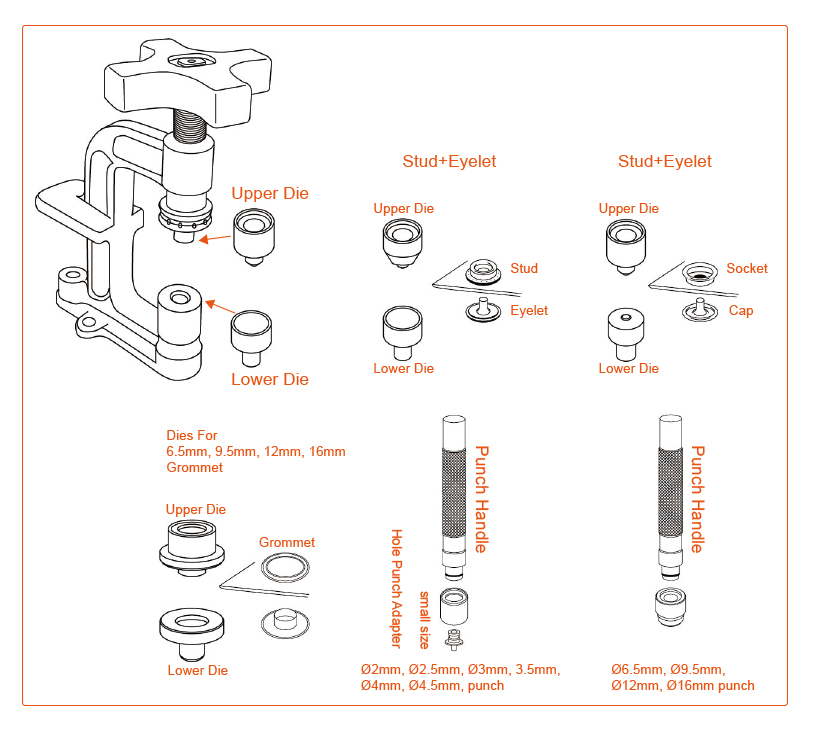 Upper Die

Lower Die

Stud+Eyelet

Upper Die

Stud

Eyelet

Lower Die

Stud+Eyelet

Upper Die

Socket

Cap

Lower Die

Dies For
6.5mm, 9.5mm, 12mm, 16mm
Grommet

Upper Die

Grommet

Lower Die

Punch Handle

Hole Punch Adapter

small size

Ø2mm, Ø2.5mm, Ø3mm, 3.5mm,
Ø4mm, Ø4.5mm, punch

Punch Handle

Ø6.5mm, Ø9.5mm,
Ø12mm, Ø16mm punch