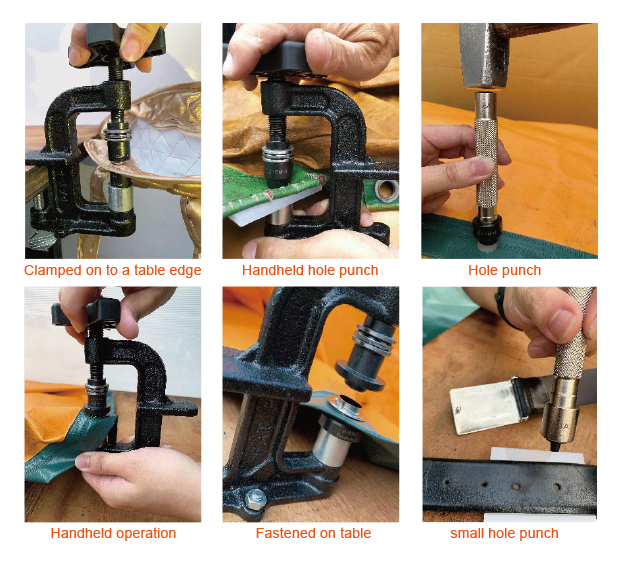 Clamped on to a table edge

Handheld hole punch

Hole punch

Handheld operation

Fastened on table

small hole punch