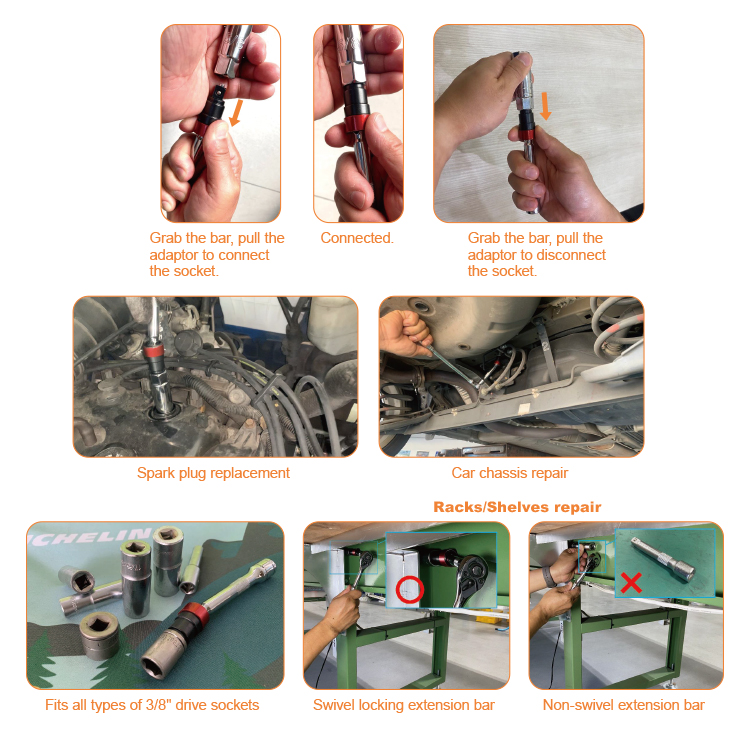 Grab the bar, pull the adaptor to connect the socket.

Connected.

Grab the bar, pull the adaptor to disconnect the socket.

Spark plug replacement

Car chassis repair

Racks/Shelves repair

CHELIN

Fits all types of 3/8" drive sockets

Swivel locking extension bar

Non-swivel extension bar