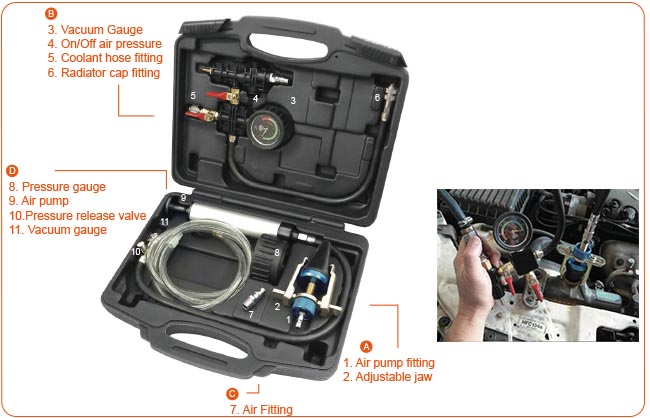 B
3. Vacuum Gauge
4. On/Off air pressure
5. Coolant hose fitting
6. Radiator cap fitting

5 4 3 6

D
8. Pressure gauge
9. Air pump
10.Pressure release valve
11. Vacuum gauge

9 11 10 8 7 2 1

A
1. Air pump fitting
2. Adjustable jaw

C
7. Air Fitting

HFC134a