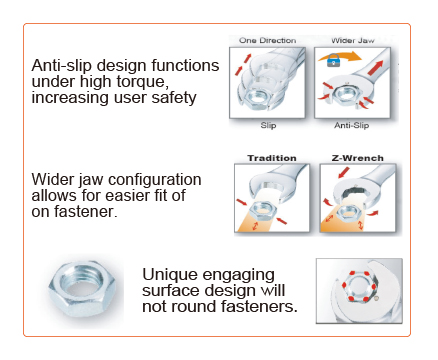 Anti-slip design functions under high torque, increasing user safety

One Direction

Wider Jaw

Slip

Anti-Slip

Wider jaw configuration allows for easier fit of on fastener.

Tradition

Z-Wrench

Unique engaging surface design will not round fasteners.