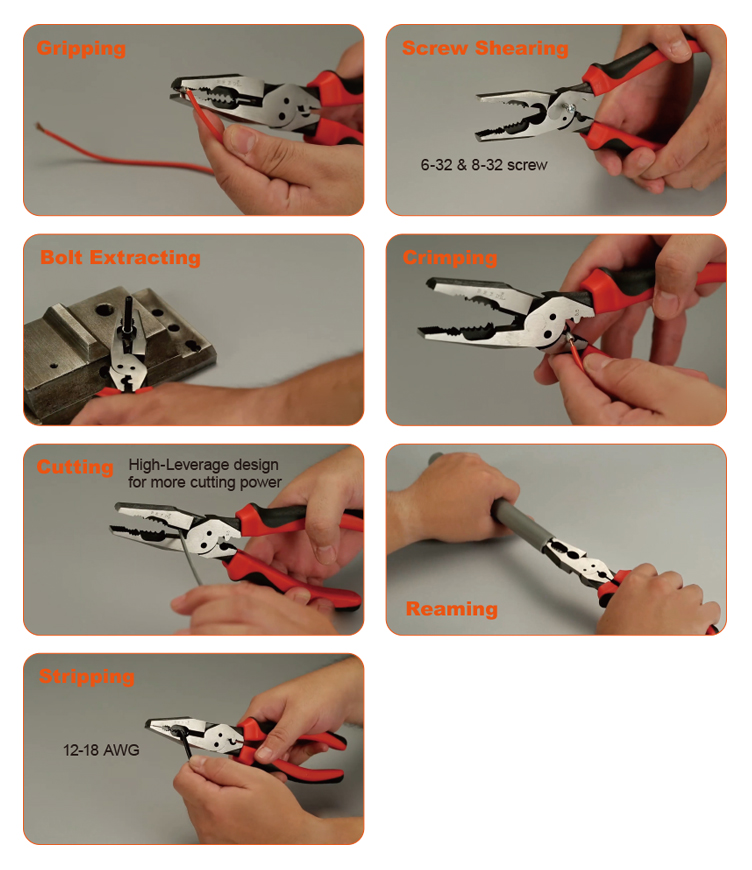 Gripping

Screw Shearing

6-32 & 8-32 screw

Bolt Extracting

Crimping

Cutting

High-Leverage design for more cutting power

Reaming

Stripping

12-18 AWG